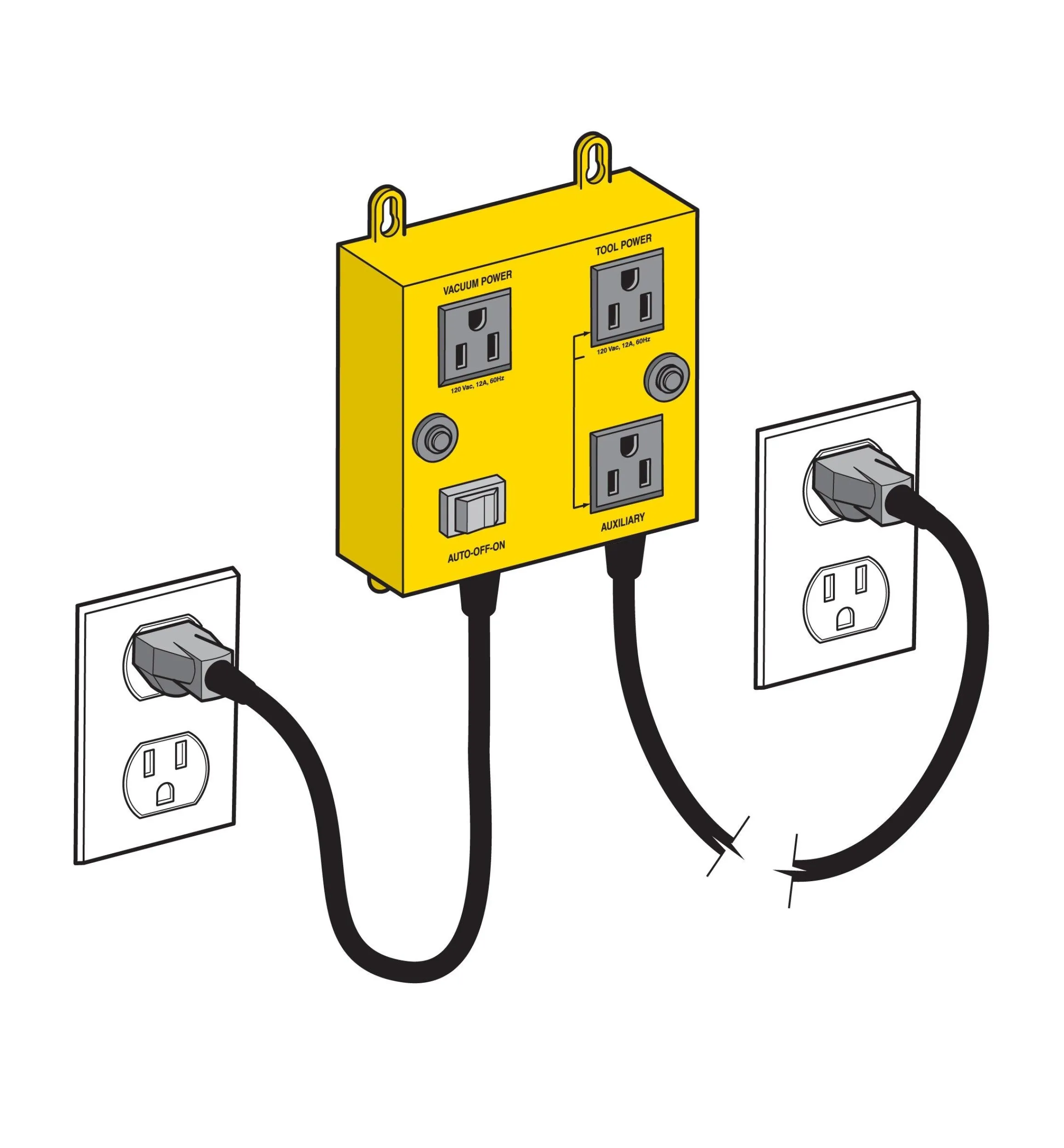 VACUUM POWER

120 Vac, 12A, 60Hz

AUTO-OFF-ON

TOOL POWER

120 Vac, 12A, 60Hz

AUXILIARY